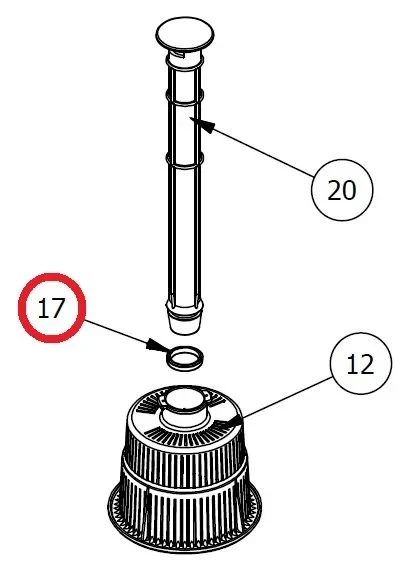 20

17

12