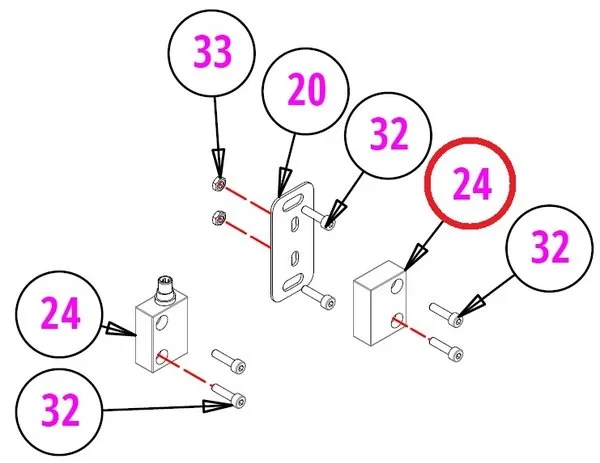 33

20

32

24

32

24

32